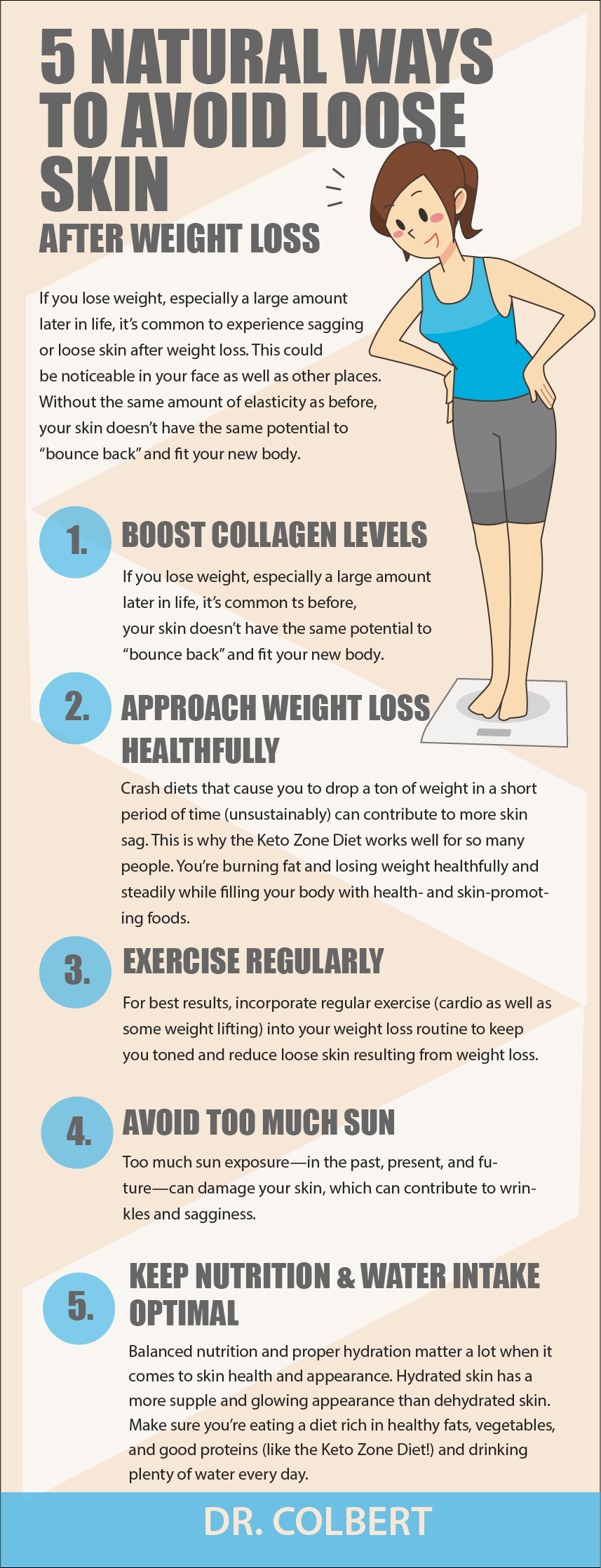 5 NATURAL WAYS TO AVOID LOOSE SKIN
AFTER WEIGHT LOSS

If you lose weight, especially a large amount later in life, it's common to experience sagging or loose skin after weight loss. This could be noticeable in your face as well as other places. Without the same amount of elasticity as before, your skin doesn't have the same potential to "bounce back" and fit your new body.

1. BOOST COLLAGEN LEVELS
If you lose weight, especially a large amount later in life, it's common ts before, your skin doesn't have the same potential to "bounce back" and fit your new body.

2. APPROACH WEIGHT LOSS HEALTHFULLY
Crash diets that cause you to drop a ton of weight in a short period of time (unsustainably) can contribute to more skin sag. This is why the Keto Zone Diet works well for so many people. You're burning fat and losing weight healthfully and steadily while filling your body with health- and skin-promoting foods.

3. EXERCISE REGULARLY
For best results, incorporate regular exercise (cardio as well as some weight lifting) into your weight loss routine to keep you toned and reduce loose skin resulting from weight loss.

4. AVOID TOO MUCH SUN
Too much sun exposure—in the past, present, and future—can damage your skin, which can contribute to wrinkles and sagginess.

5. KEEP NUTRITION & WATER INTAKE OPTIMAL
Balanced nutrition and proper hydration matter a lot when it comes to skin health and appearance. Hydrated skin has a more supple and glowing appearance than dehydrated skin. Make sure you're eating a diet rich in healthy fats, vegetables, and good proteins (like the Keto Zone Diet!) and drinking plenty of water every day.

DR. COLBERT